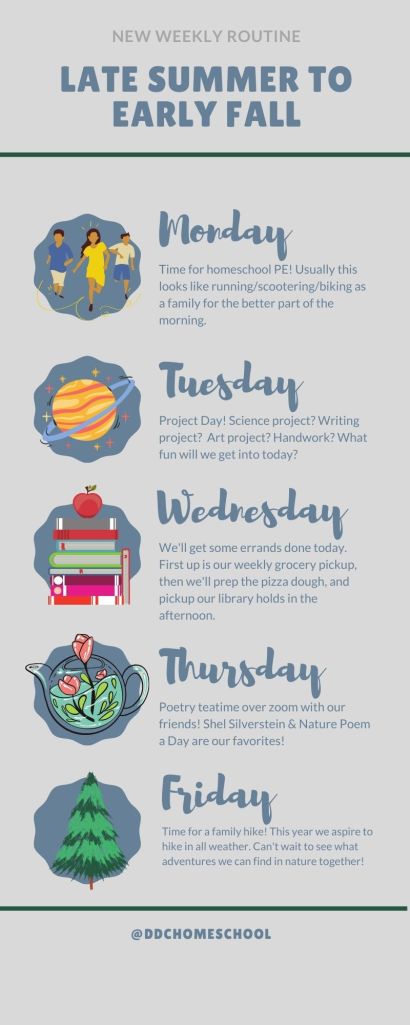 NEW WEEKLY ROUTINE

LATE SUMMER TO EARLY FALL

Monday

Time for homeschool PE! Usually this looks like running/scootering/biking as a family for the better part of the morning.

Tuesday

Project Day! Science project? Writing project? Art project? Handwork? What fun will we get into today?

Wednesday

We'll get some errands done today. First up is our weekly grocery pickup, then we'll prep the pizza dough, and pickup our library holds in the afternoon.

Thursday

Poetry teatime over zoom with our friends! Shel Silverstein & Nature Poem a Day are our favorites!

Friday

Time for a family hike! This year we aspire to hike in all weather. Can't wait to see what adventures we can find in nature together!

@DDCHOMESCHOOL